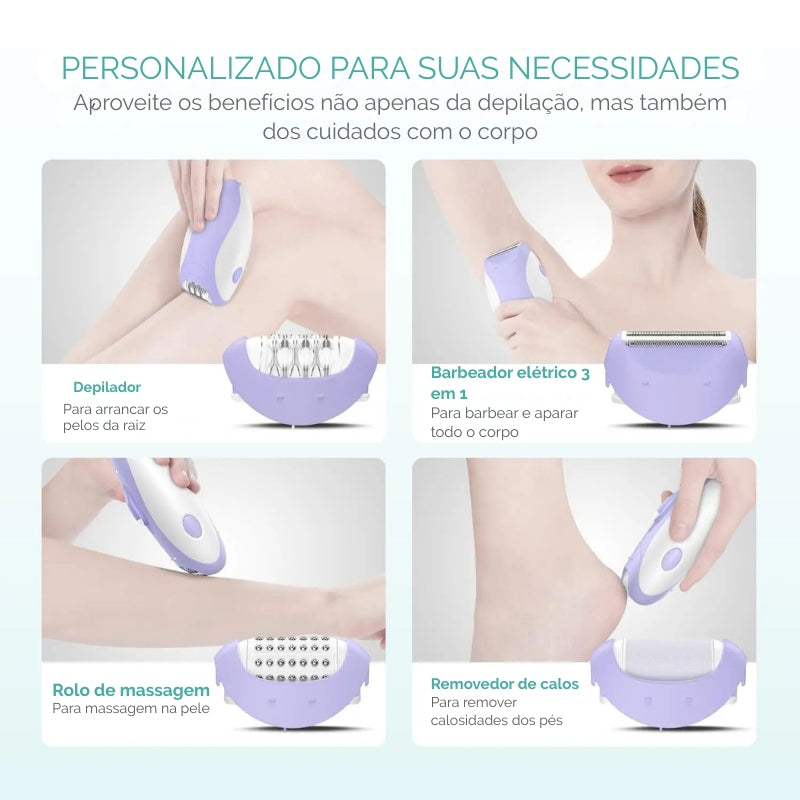 PERSONALIZADO PARA SUAS NECESSIDADES
Aproveite os benefícios não apenas da depilação, mas também dos cuidados com o corpo

Depilador
Para arrancar os pelos da raiz

Barbeador elétrico 3 em 1
Para barbear e aparar todo o corpo

Rolo de massagem
Para massagem na pele

Removedor de calos
Para remover calosidades dos pés