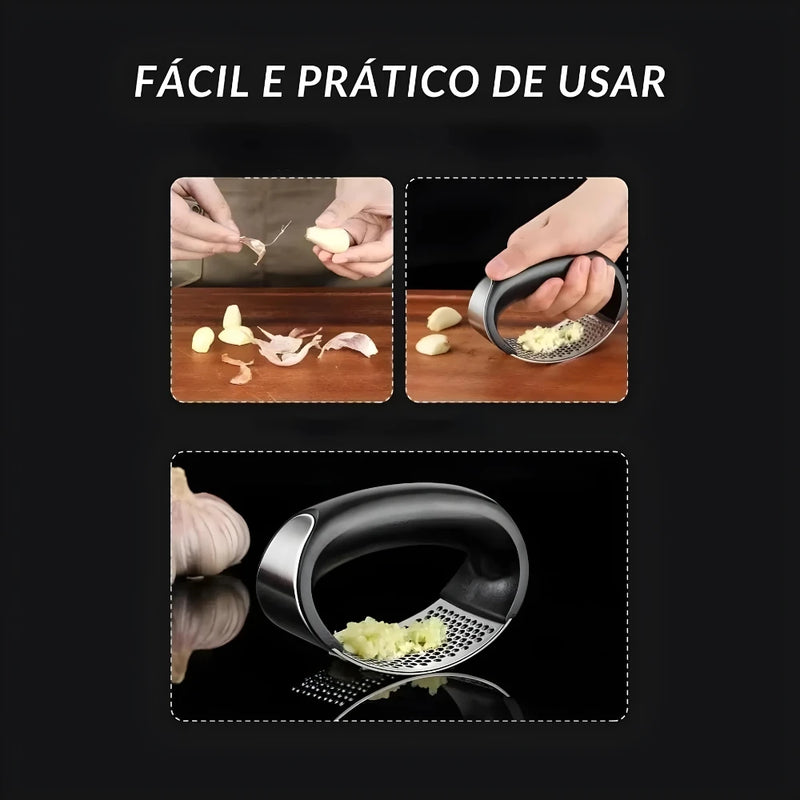 FÁCIL E PRÁTICO DE USAR